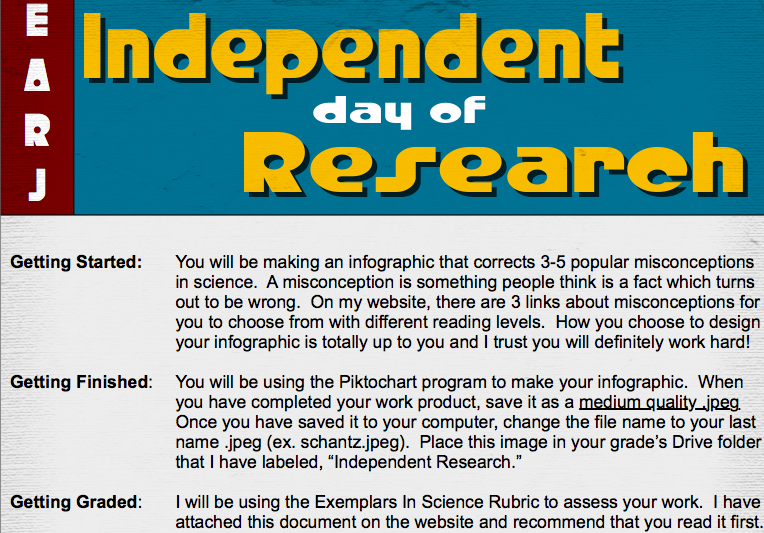 E
A
R
J

Independent
day of
Research

Getting Started: You will be making an infographic that corrects 3-5 popular misconceptions in science. A misconception is something people think is a fact which turns out to be wrong. On my website, there are 3 links about misconceptions for you to choose from with different reading levels. How you choose to design your infographic is totally up to you and I trust you will definitely work hard!

Getting Finished: You will be using the Piktochart program to make your infographic. When you have completed your work product, save it as a medium quality .jpeg. Once you have saved it to your computer, change the file name to your last name .jpeg (ex. schantz.jpeg). Place this image in your grade's Drive folder that I have labeled, "Independent Research."

Getting Graded: I will be using the Exemplars In Science Rubric to assess your work. I have attached this document on the website and recommend that you read it first.